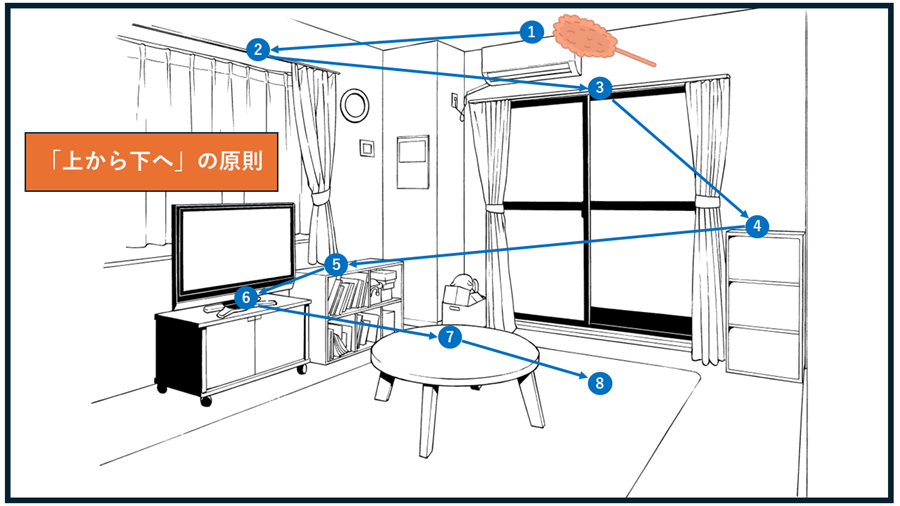 「上から下へ」の原則

1
2
3
4
5
6
7
8